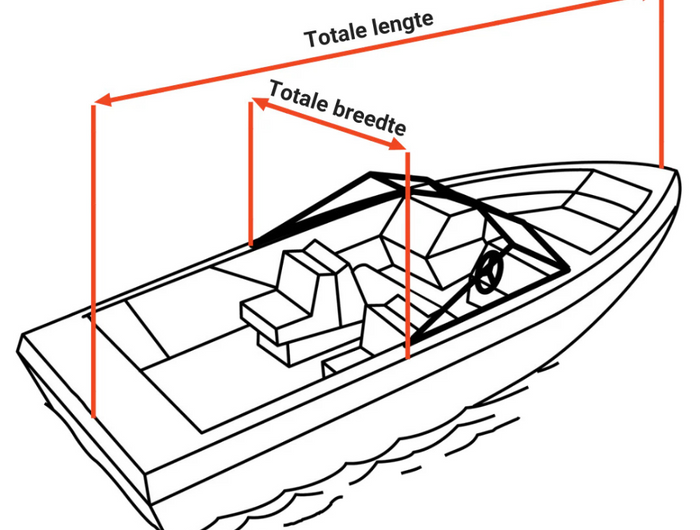 Totale lengte

Totale breedte