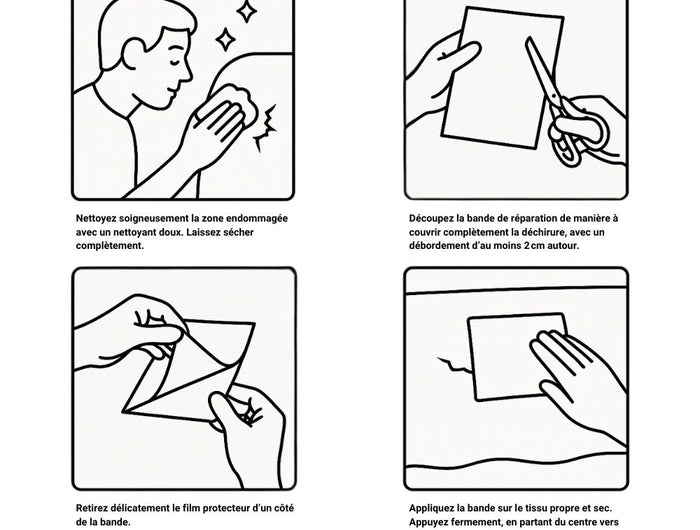 Nettoyez soigneusement la zone endommagée avec un nettoyant doux. Laissez sécher complètement.

Découpez la bande de réparation de manière à couvrir complètement la déchirure, avec un débordement d'au moins 2 cm autour.

Retirez délicatement le film protecteur d'un côté de la bande.

Appliquez la bande sur le tissu propre et sec. Appuyez fermement, en partant du centre vers